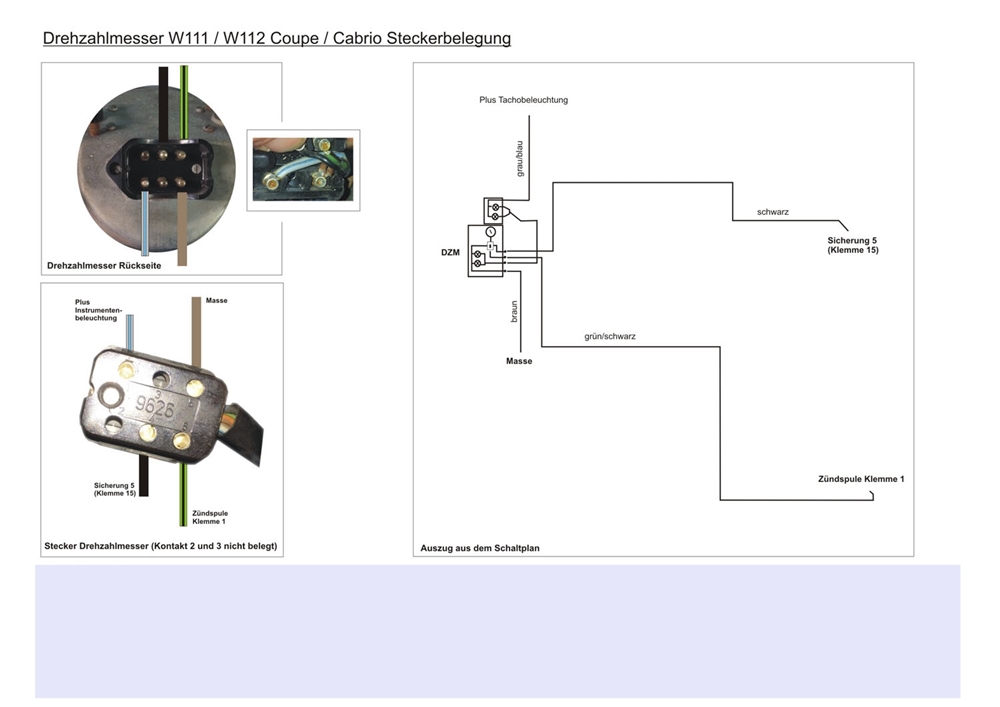 Drehzahlmesser W111 / W112 Coupe / Cabrio Steckerbelegung

Drehzahlmesser Rückseite

Plus Instrumentenbeleuchtung

Masse

9626

Sicherung 5 (Klemme 15)

Zündspule Klemme 1

Stecker Drehzahlmesser (Kontakt 2 und 3 nicht belegt)

Plus Tachobeleuchtung

grau/blau

schwarz

Sicherung 5 (Klemme 15)

DZM

braun

grün/schwarz

Masse

Zündspule Klemme 1

Auszug aus dem Schaltplan